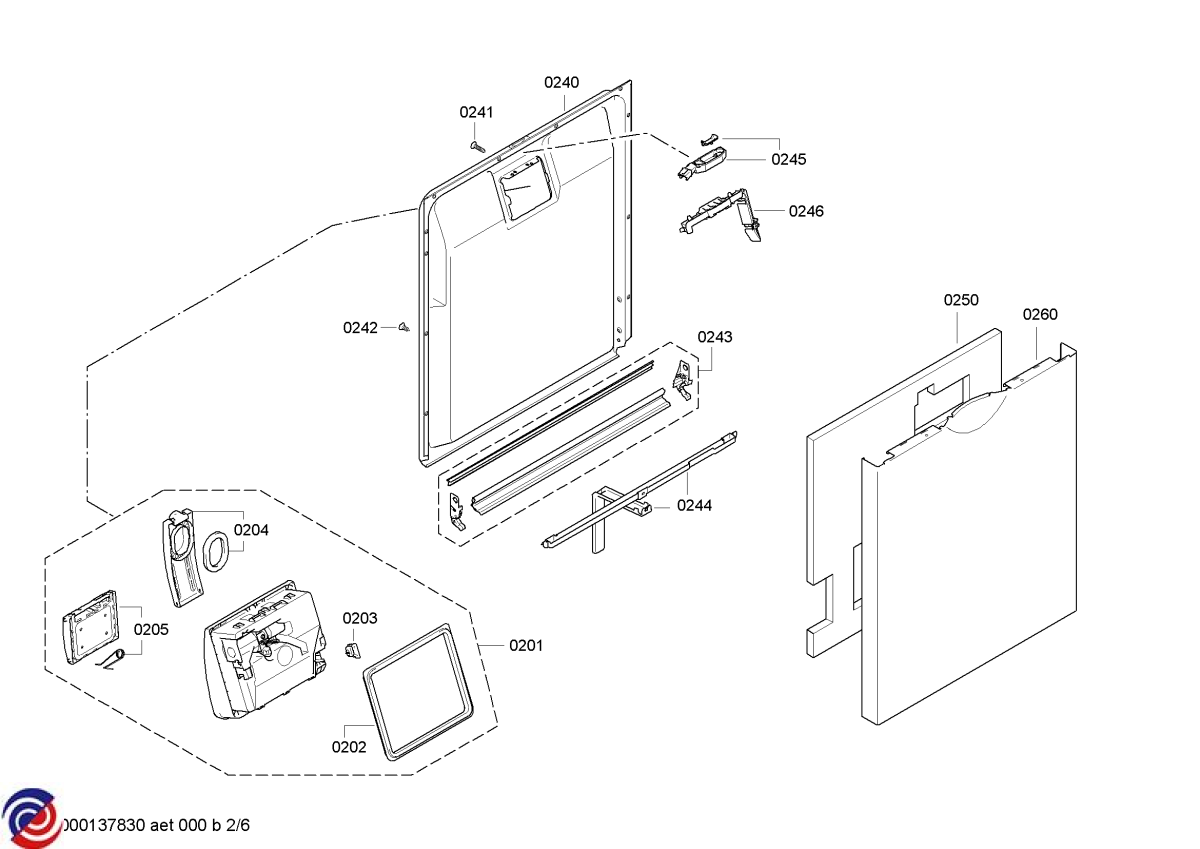 0240
0241
0245
0246
0242
0243
0250
0260
0244
0204
0205
0203
0201
0202
000137830 aet 000 b 2/6